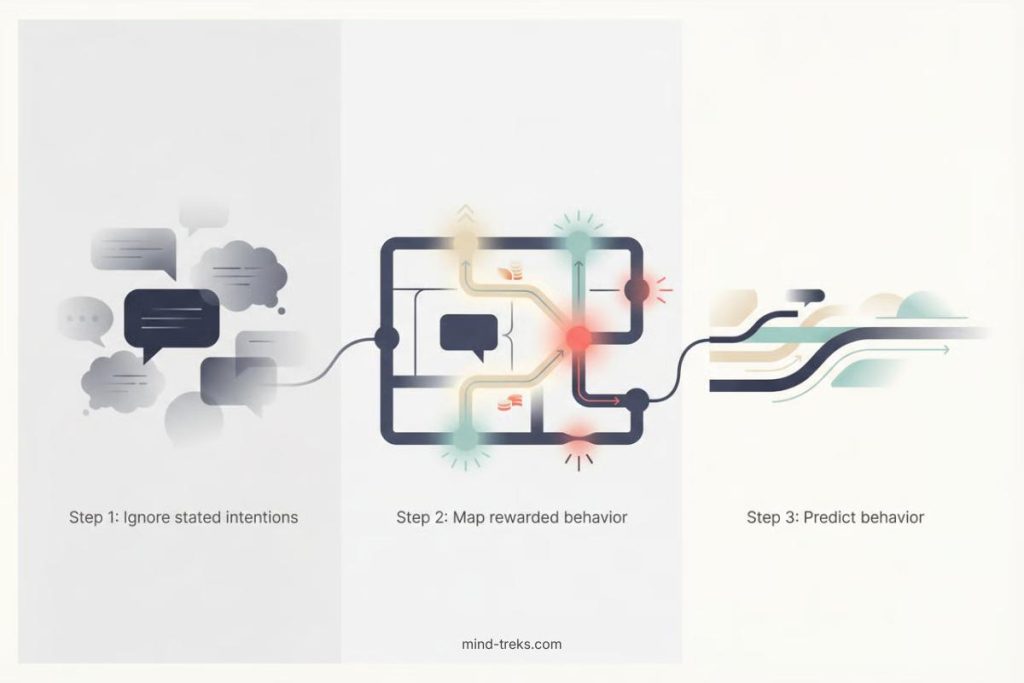 Step 1: Ignore stated intentions

Step 2: Map rewarded behavior

Step 3: Predict behavior

mind-treks.com