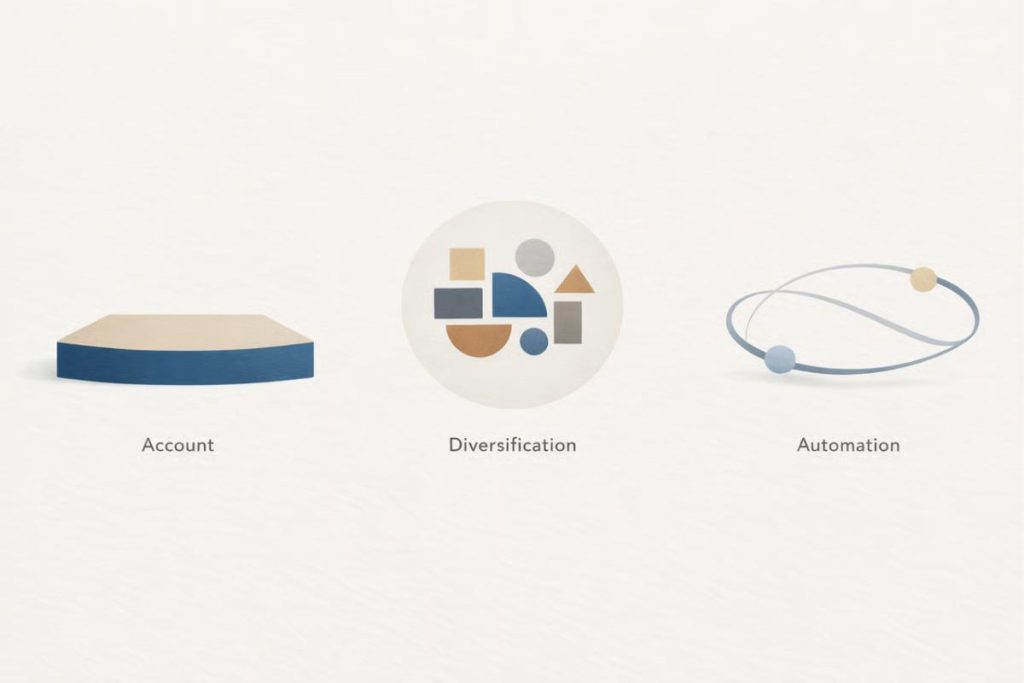 Account

Diversification

Automation